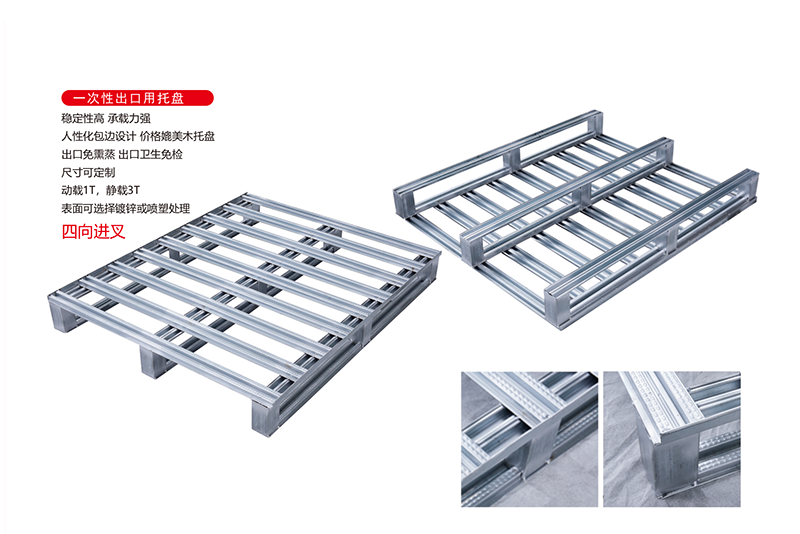 一次性出口用托盘

稳定性高 承载力强
人性化包边设计 价格媲美木托盘
出口免熏蒸 出口卫生免检
尺寸可定制
动载1T，静载3T
表面可选择镀锌或喷塑处理

四向进叉