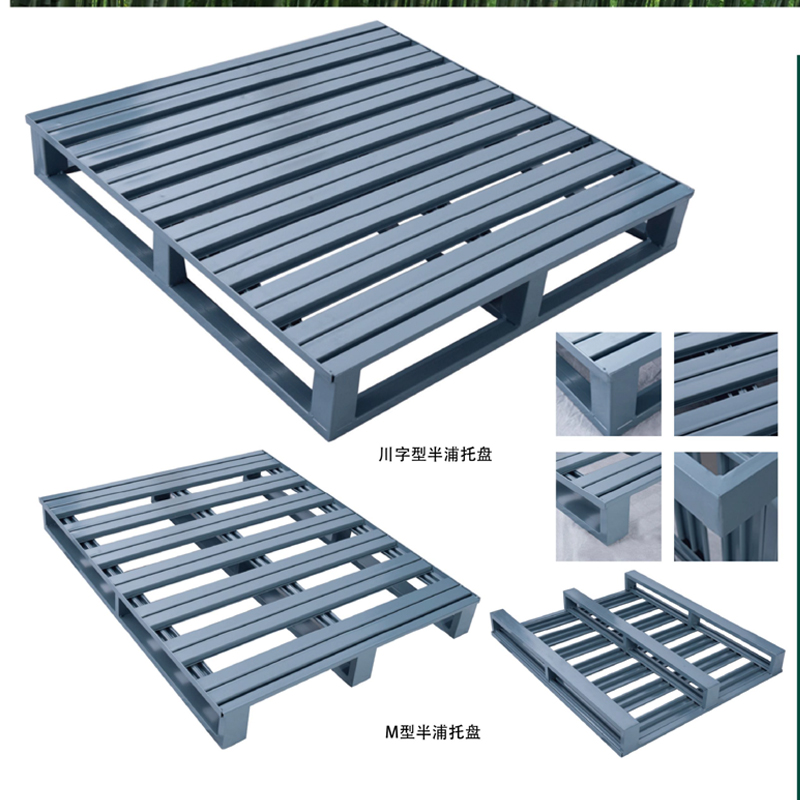 川字型半浦托盘

M型半浦托盘